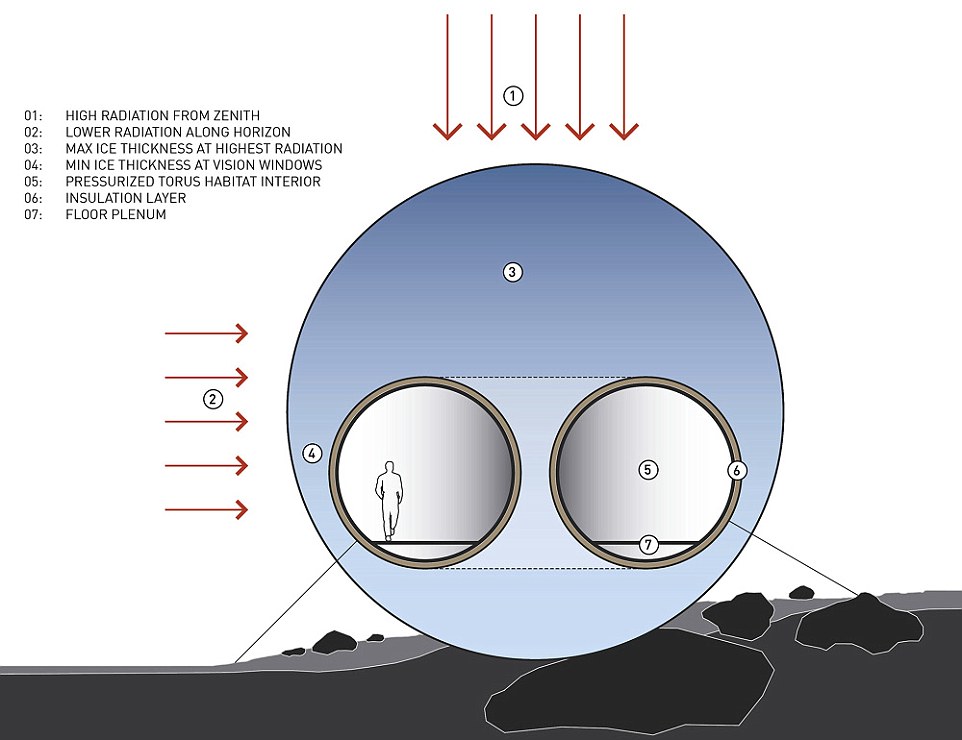 01: HIGH RADIATION FROM ZENITH
02: LOWER RADIATION ALONG HORIZON
03: MAX ICE THICKNESS AT HIGHEST RADIATION
04: MIN ICE THICKNESS AT VISION WINDOWS
05: PRESSURIZED TORUS HABITAT INTERIOR
06: INSULATION LAYER
07: FLOOR PLENUM

1

3

2

4

5

6

7