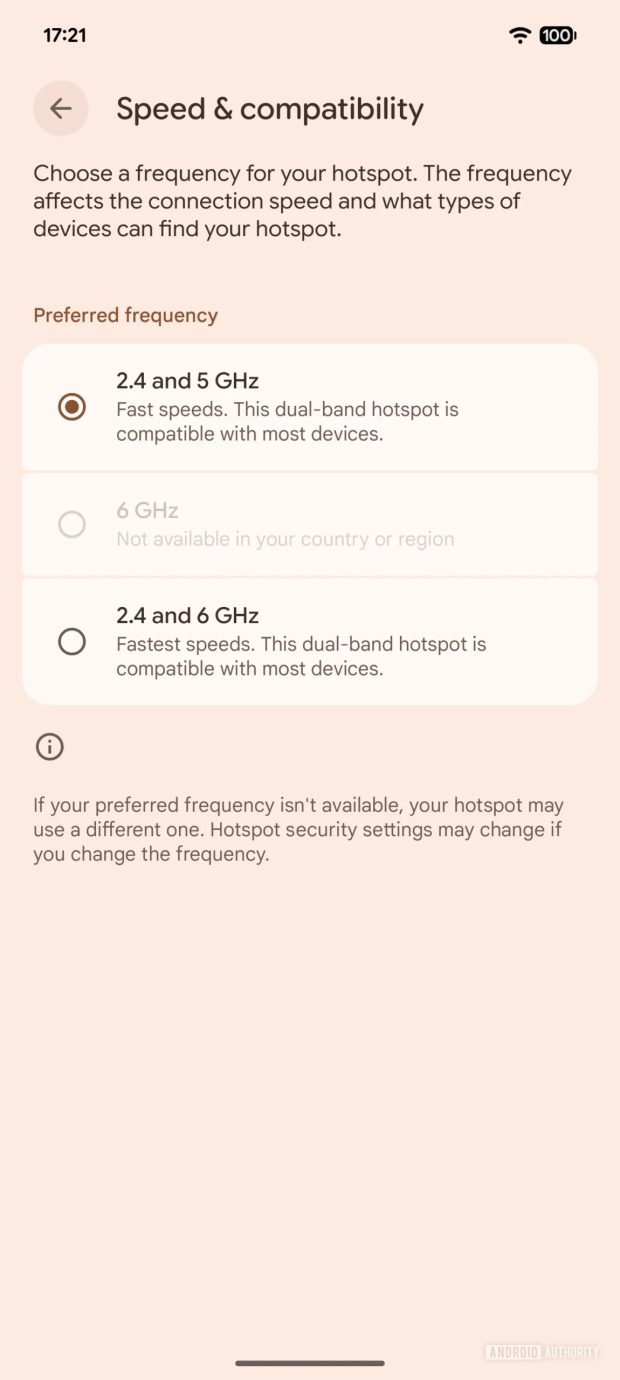 17:21 100

Speed & compatibility

Choose a frequency for your hotspot. The frequency affects the connection speed and what types of devices can find your hotspot.

Preferred frequency

2.4 and 5 GHz
Fast speeds. This dual-band hotspot is compatible with most devices.

6 GHz
Not available in your country or region

2.4 and 6 GHz
Fastest speeds. This dual-band hotspot is compatible with most devices.

If your preferred frequency isn't available, your hotspot may use a different one. Hotspot security settings may change if you change the frequency.

ANDROID AUTHORITY